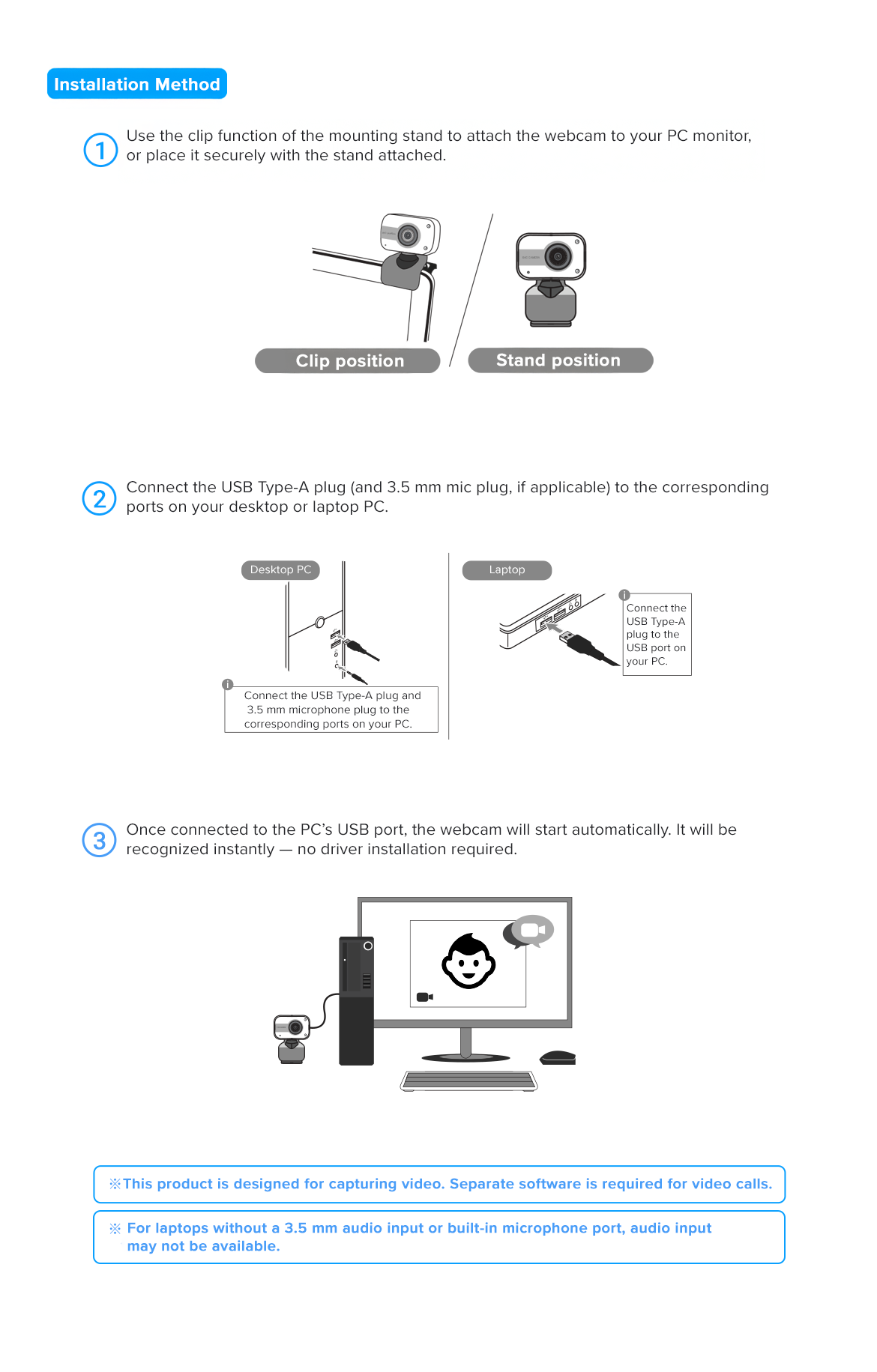 Installation Method

1 Use the clip function of the mounting stand to attach the webcam to your PC monitor, or place it securely with the stand attached.

Clip position

Stand position

2 Connect the USB Type-A plug (and 3.5 mm mic plug, if applicable) to the corresponding ports on your desktop or laptop PC.

Desktop PC

Connect the USB Type-A plug and 3.5 mm microphone plug to the corresponding ports on your PC.

Laptop

Connect the USB Type-A plug to the USB port on your PC.

3 Once connected to the PC's USB port, the webcam will start automatically. It will be recognized instantly — no driver installation required.

※This product is designed for capturing video. Separate software is required for video calls.

※ For laptops without a 3.5 mm audio input or built-in microphone port, audio input may not be available.