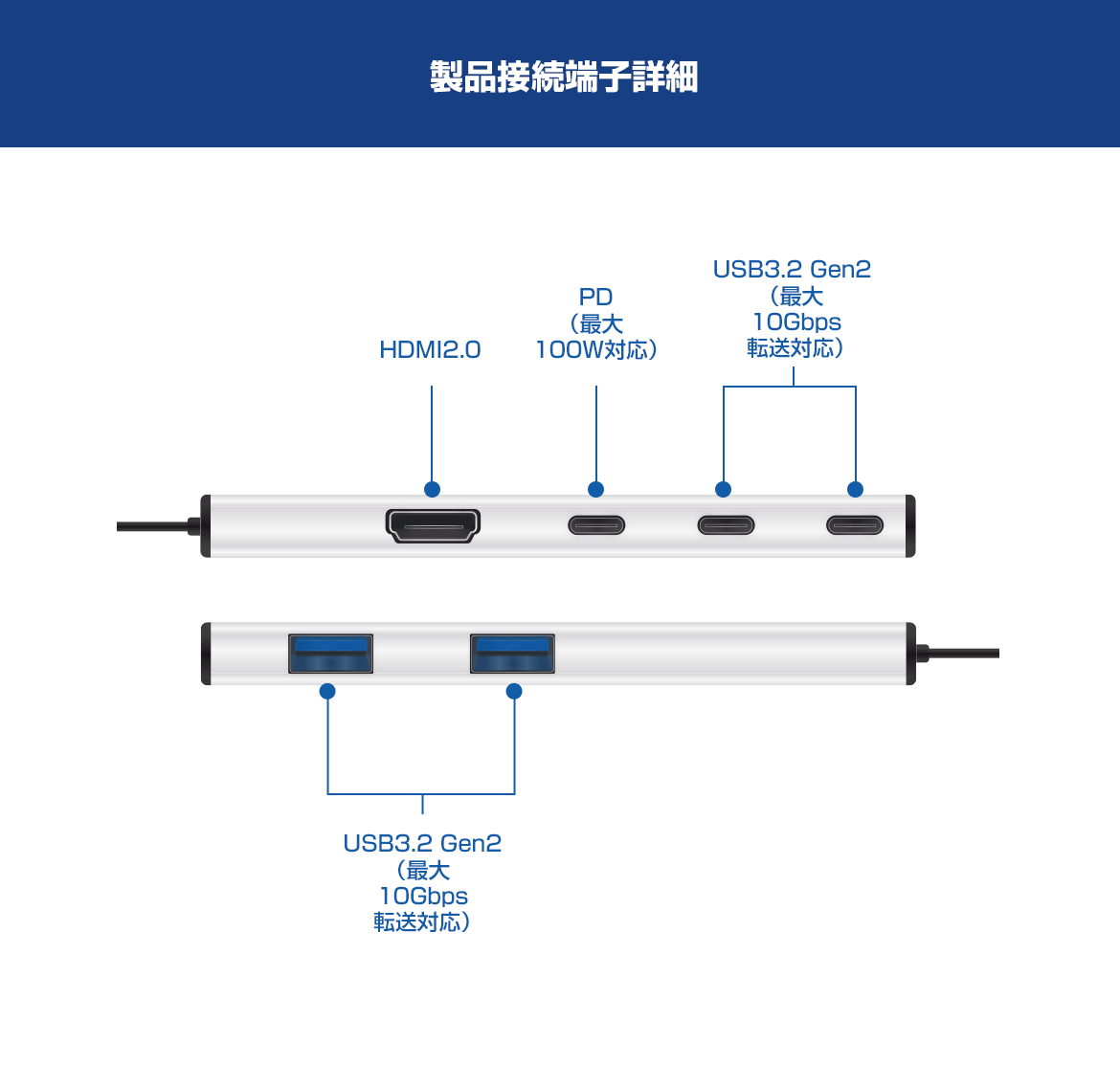 製品接続端子詳細

HDMI2.0

PD
（最大
100W対応）

USB3.2 Gen2
（最大
10Gbps
転送対応）

USB3.2 Gen2
（最大
10Gbps
転送対応）